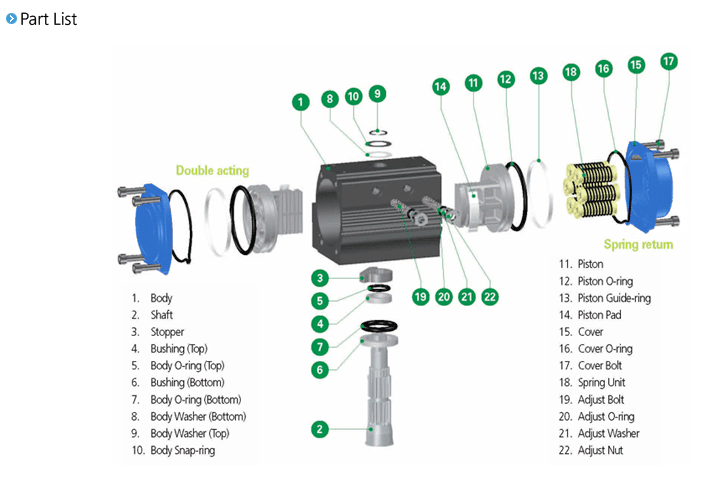 Part List

Double acting

Spring return

1 8 10 9 14 11 12 13 18 16 15 17

3 5 4 7 6 2 19 20 21 22

1. Body
2. Shaft
3. Stopper
4. Bushing (Top)
5. Body O-ring (Top)
6. Bushing (Bottom)
7. Body O-ring (Bottom)
8. Body Washer (Bottom)
9. Body Washer (Top)
10. Body Snap-ring

11. Piston
12. Piston O-ring
13. Piston Guide-ring
14. Piston Pad
15. Cover
16. Cover O-ring
17. Cover Bolt
18. Spring Unit
19. Adjust Bolt
20. Adjust O-ring
21. Adjust Washer
22. Adjust Nut